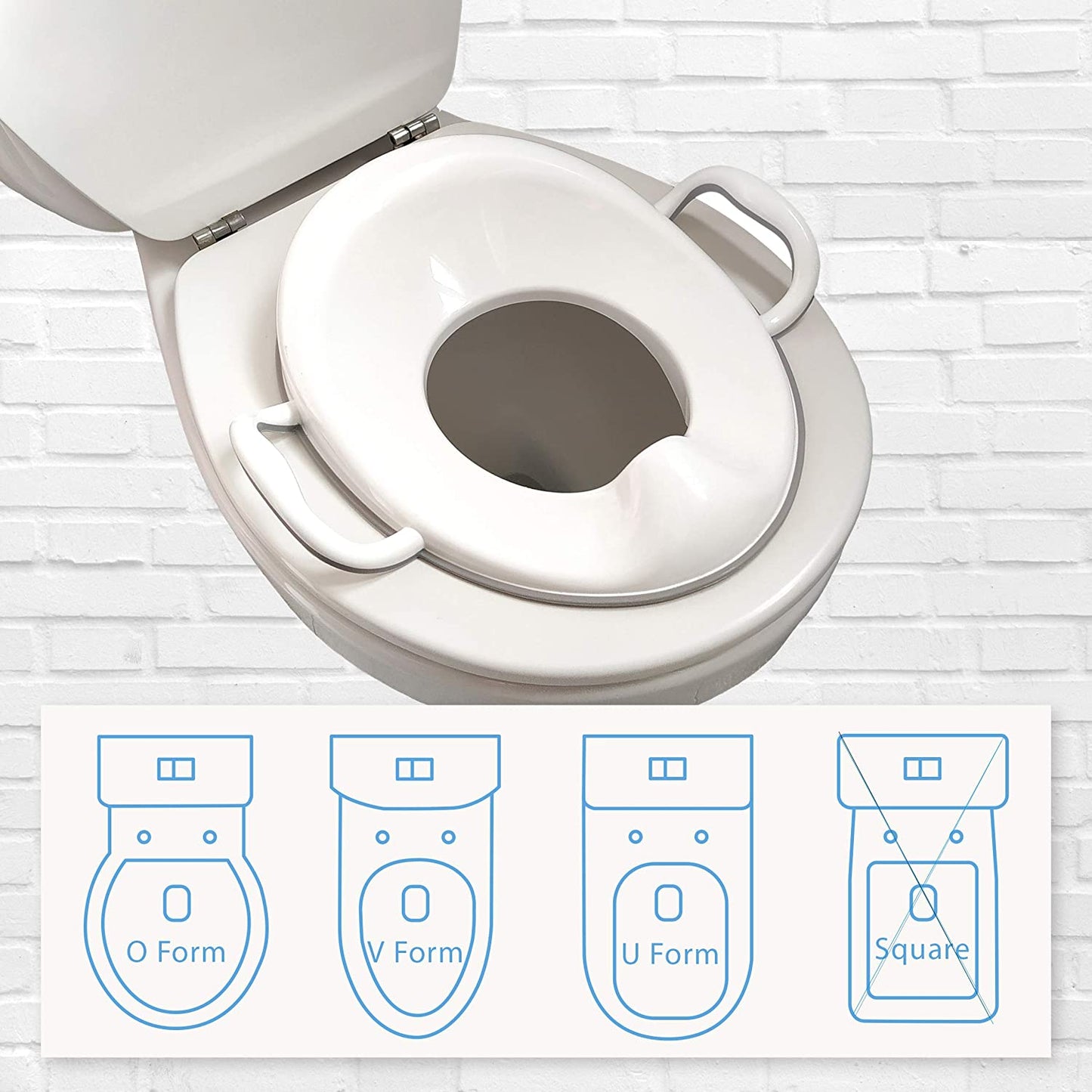 O Form

V Form

U Form

Square