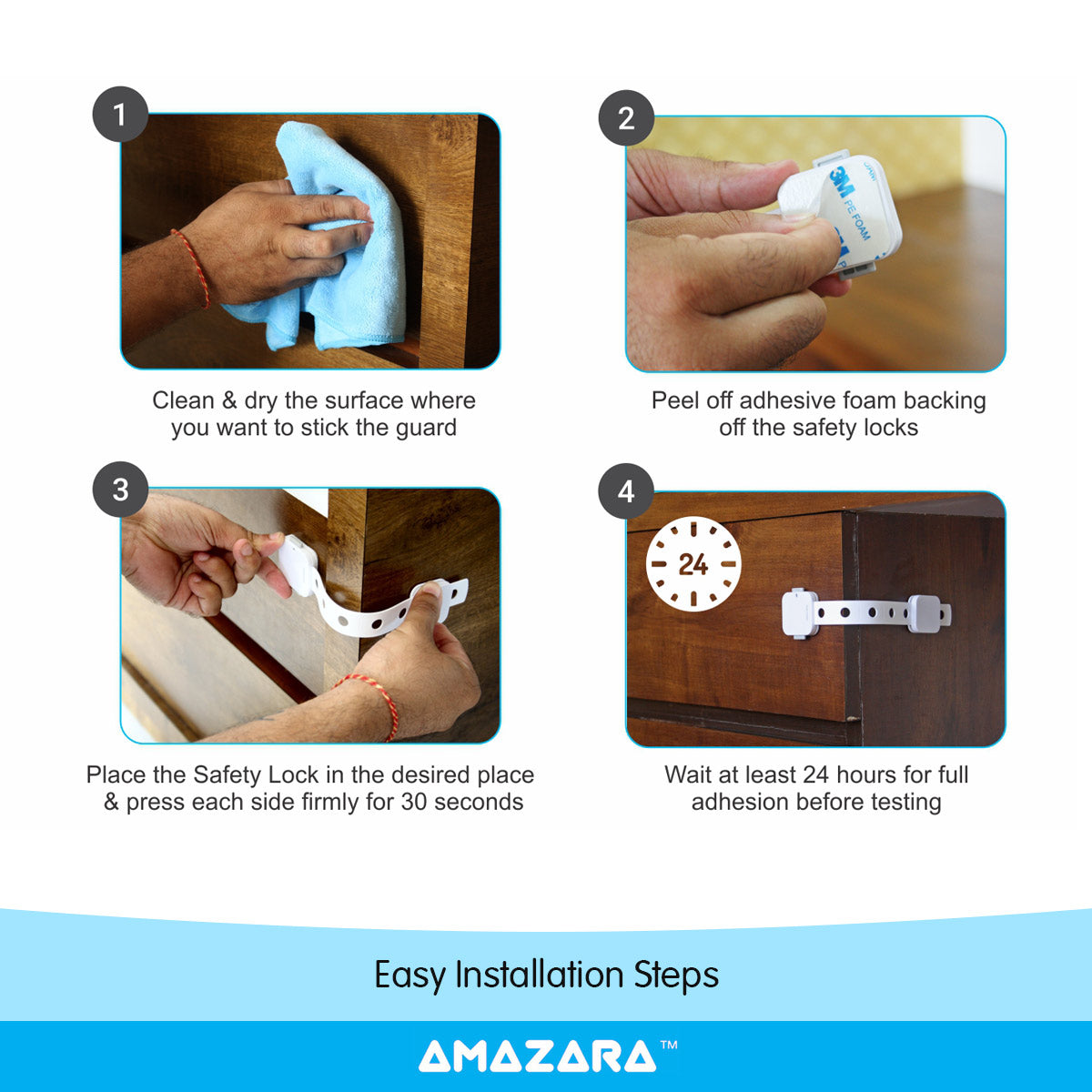 1

Clean & dry the surface where you want to stick the guard

2

3M PE FOAM

Peel off adhesive foam backing off the safety locks

3

Place the Safety Lock in the desired place & press each side firmly for 30 seconds

4

24

Wait at least 24 hours for full adhesion before testing

Easy Installation Steps

AMAZARA™